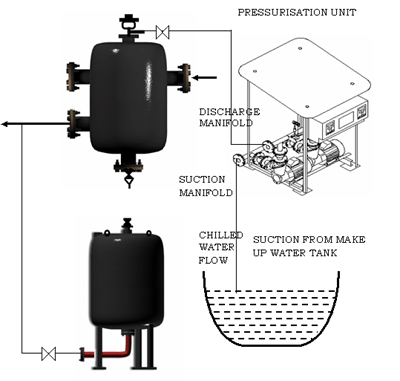 PRESSURISATION UNIT

DISCHARGE MANIFOLD

SUCTION MANIFOLD

CHILLED WATER FLOW

SUCTION FROM MAKE UP WATER TANK