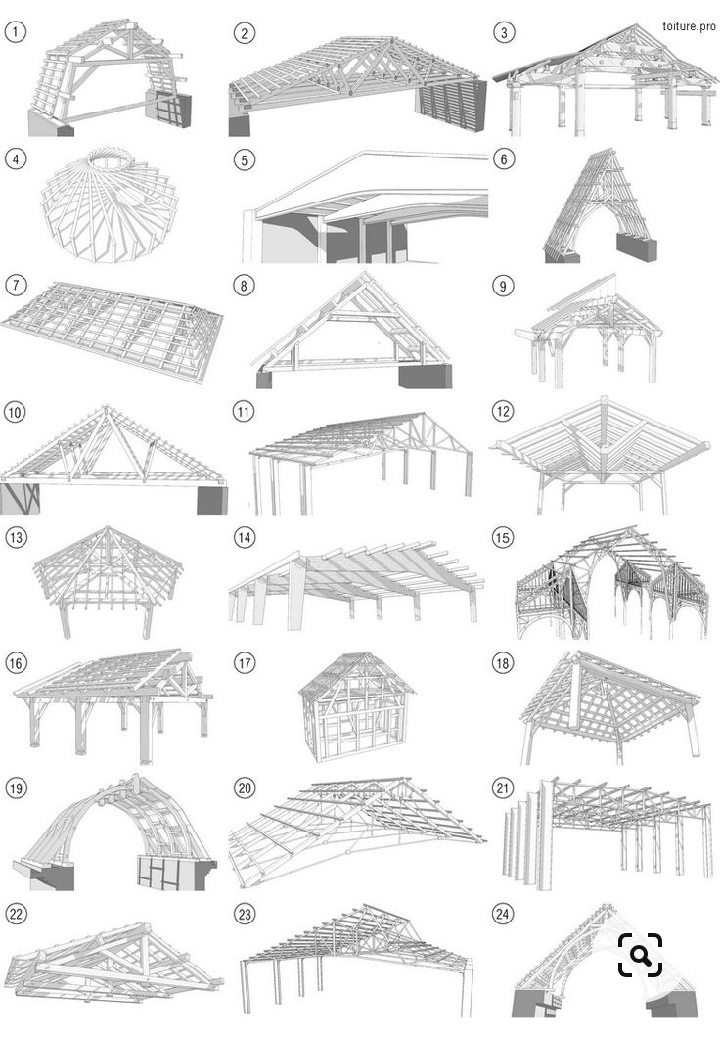 toiture.pro

1

2

3

4

5

6

7

8

9

10

11

12

13

14

15

16

17

18

19

20

21

22

23

24