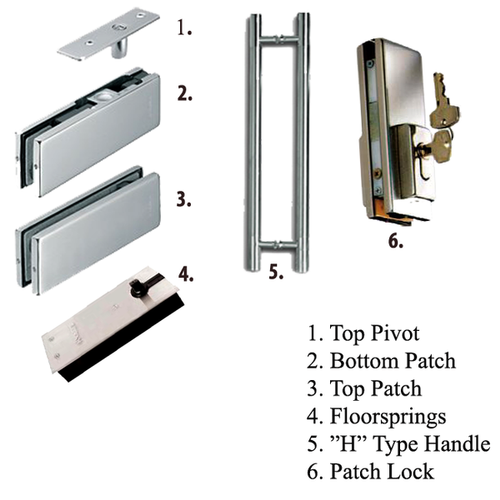 1.

2.

3.

4.

5.

6.

1. Top Pivot
2. Bottom Patch
3. Top Patch
4. Floorsprings
5. ”H” Type Handle
6. Patch Lock