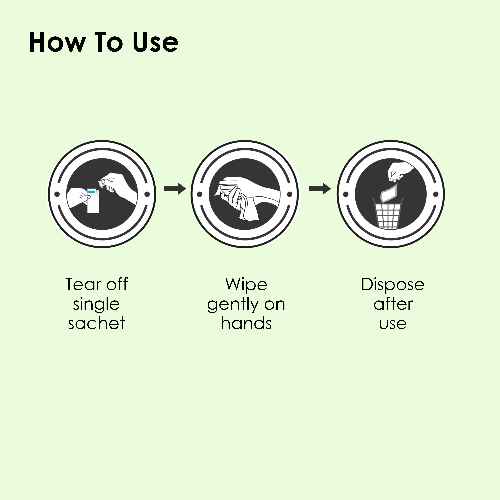 How To Use

Tear off single sachet

Wipe gently on hands

Dispose after use