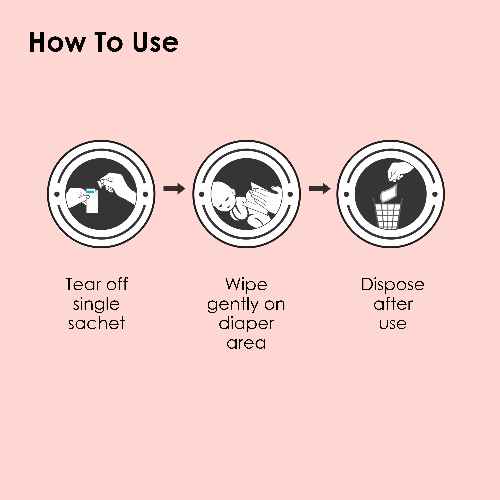 How To Use

Tear off single sachet

Wipe gently on diaper area

Dispose after use