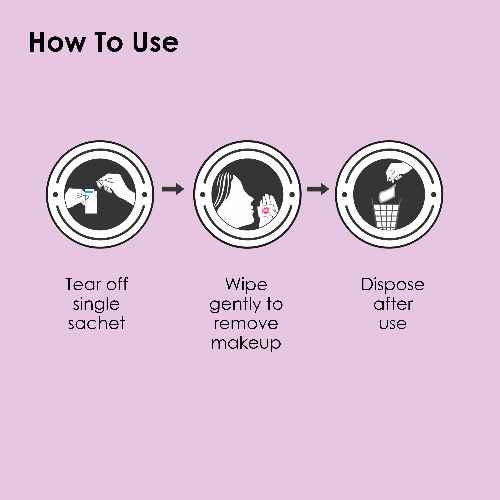 How To Use

Tear off single sachet

Wipe gently to remove makeup

Dispose after use