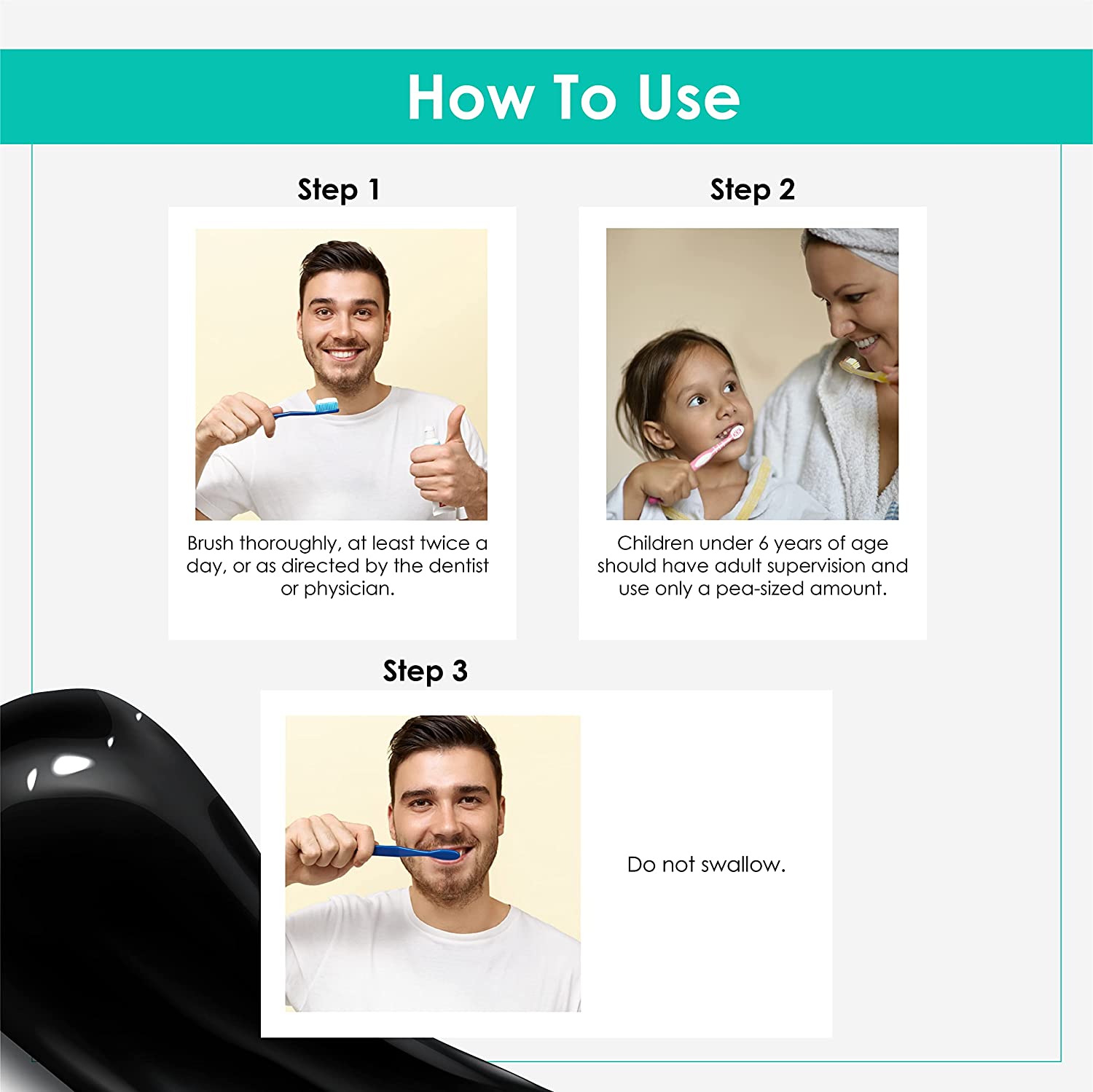 How To Use

Step 1

Brush thoroughly, at least twice a day, or as directed by the dentist or physician.

Step 2

Children under 6 years of age should have adult supervision and use only a pea-sized amount.

Step 3

Do not swallow.