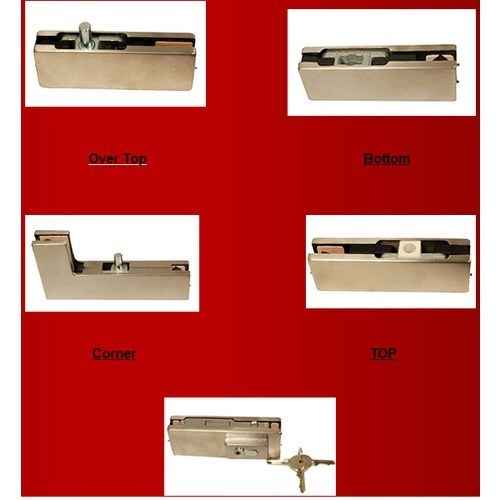 Over Top

Bottom

Corner

TOP