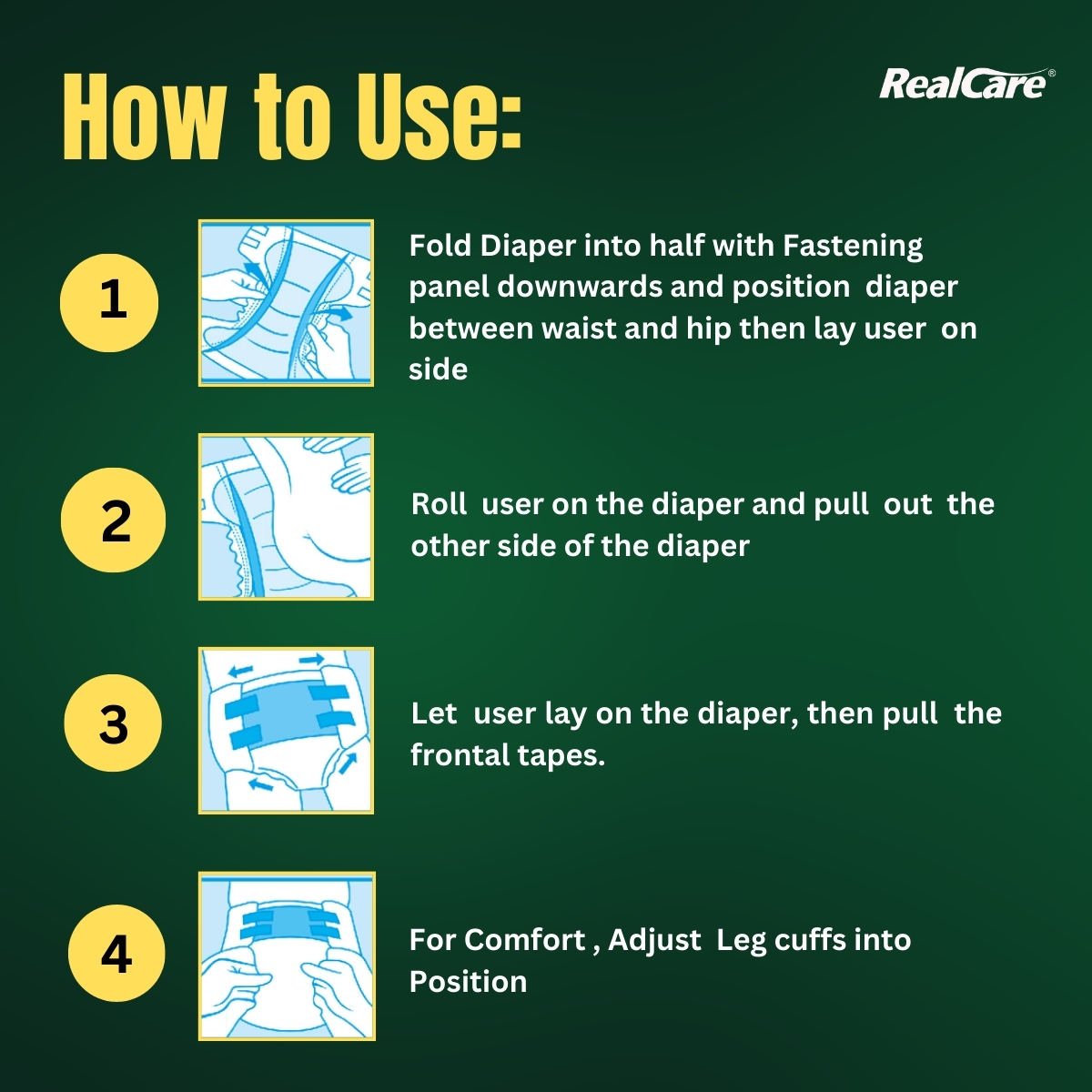 How to Use:

RealCare®

1

Fold Diaper into half with Fastening panel downwards and position diaper between waist and hip then lay user on side

2

Roll user on the diaper and pull out the other side of the diaper

3

Let user lay on the diaper, then pull the frontal tapes.

4

For Comfort , Adjust Leg cuffs into Position