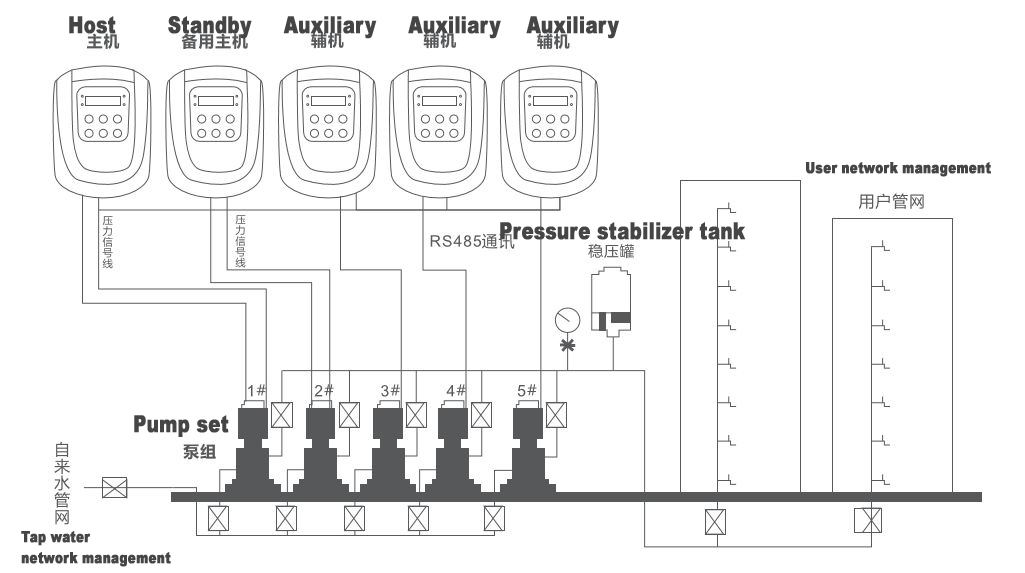 Host
主机

Standby
备用主机

Auxiliary
辅机

Auxiliary
辅机

Auxiliary
辅机

User network management

用户管网

压力信号线

压力信号线

RS485通讯

Pressure stabilizer tank

稳压罐

1#

2#

3#

4#

5#

Pump set
泵组

自来水管网

Tap water
network management