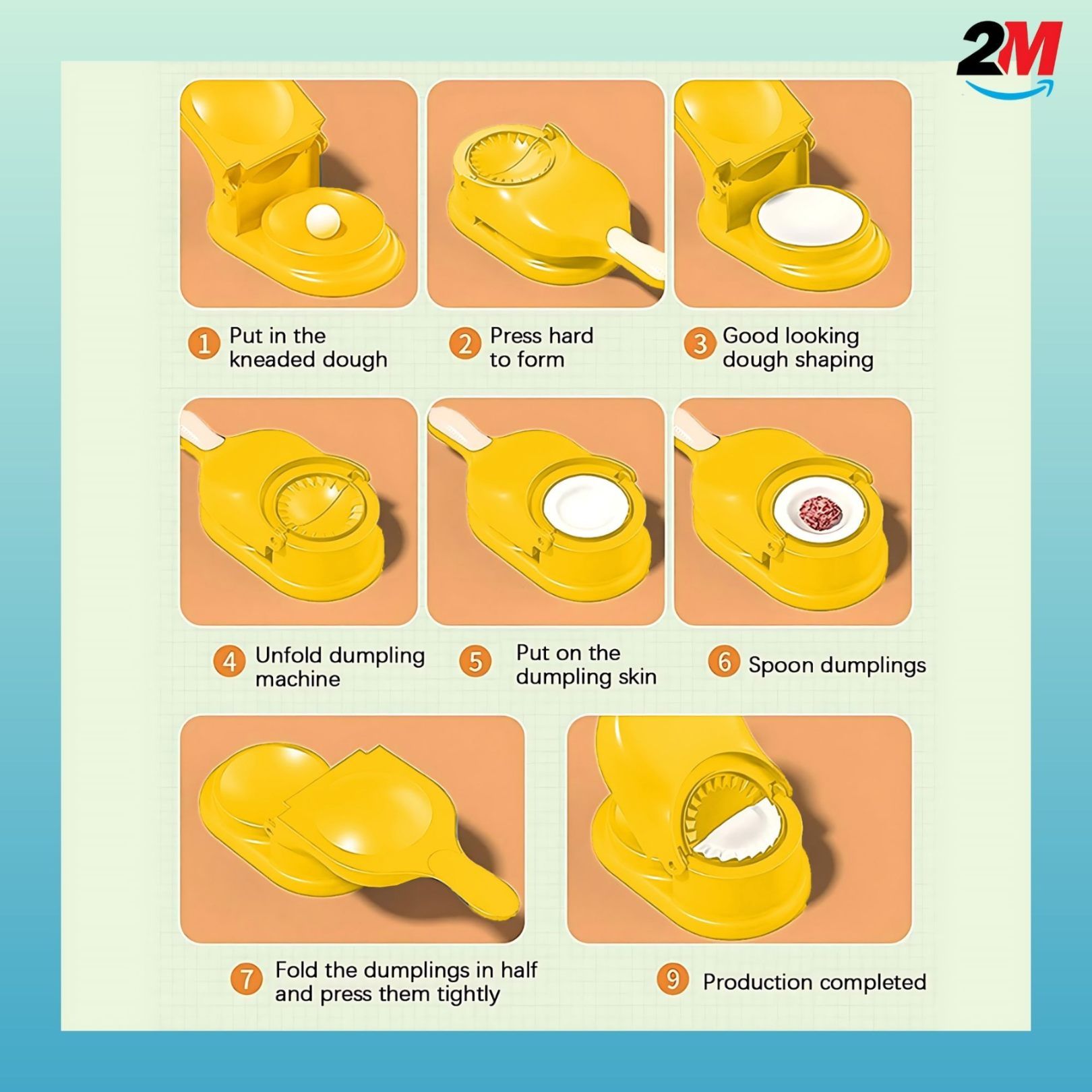 2M

1 Put in the kneaded dough

2 Press hard to form

3 Good looking dough shaping

4 Unfold dumpling machine

5 Put on the dumpling skin

6 Spoon dumplings

7 Fold the dumplings in half and press them tightly

9 Production completed