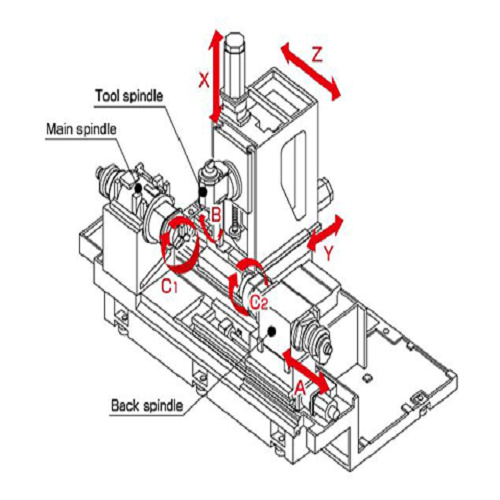 X
Z
Tool spindle
Main spindle
B
Y
C1
C2
A
Back spindle