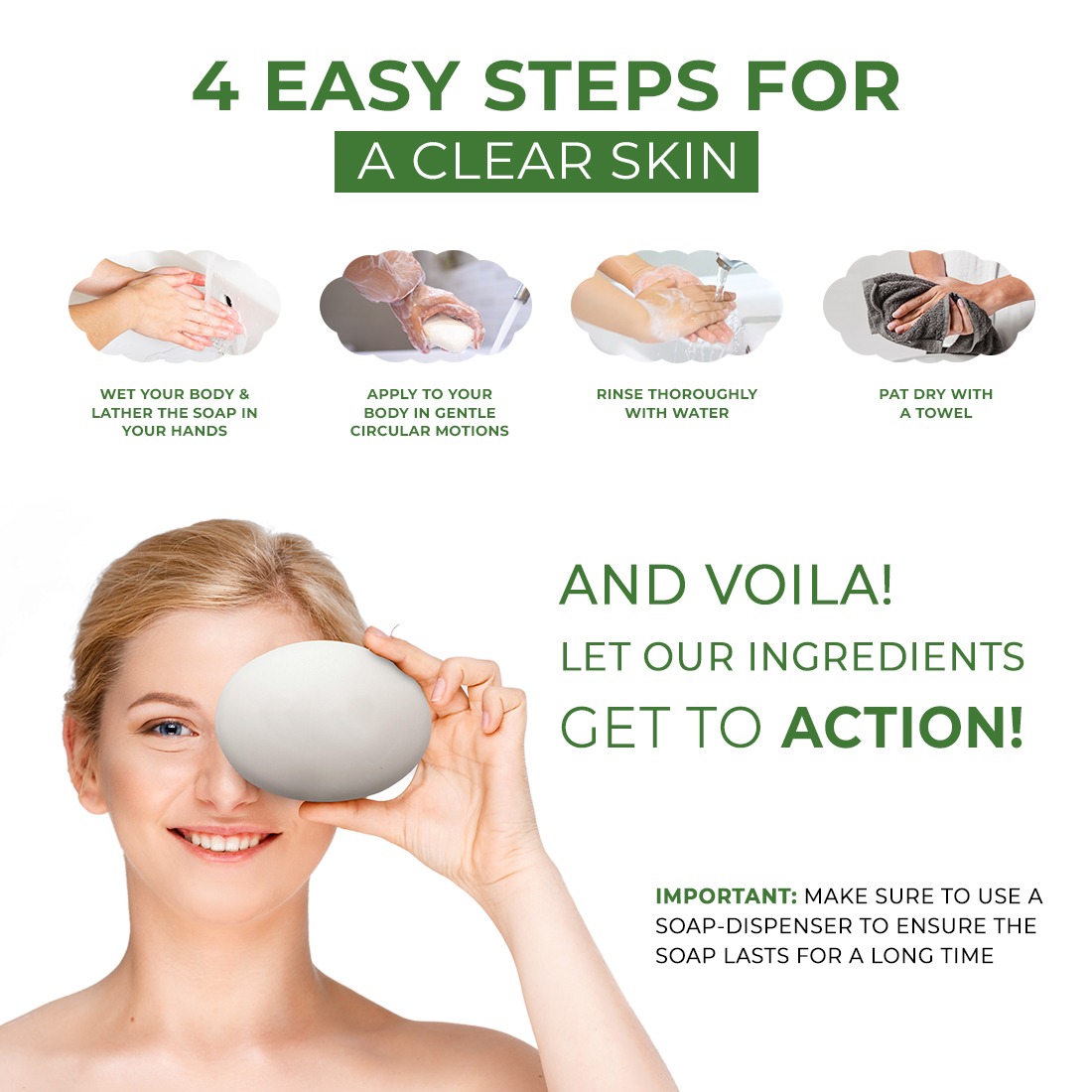 4 EASY STEPS FOR
A CLEAR SKIN

WET YOUR BODY & LATHER THE SOAP IN YOUR HANDS

APPLY TO YOUR BODY IN GENTLE CIRCULAR MOTIONS

RINSE THOROUGHLY WITH WATER

PAT DRY WITH A TOWEL

AND VOILA!
LET OUR INGREDIENTS
GET TO ACTION!

IMPORTANT: MAKE SURE TO USE A SOAP-DISPENSER TO ENSURE THE SOAP LASTS FOR A LONG TIME