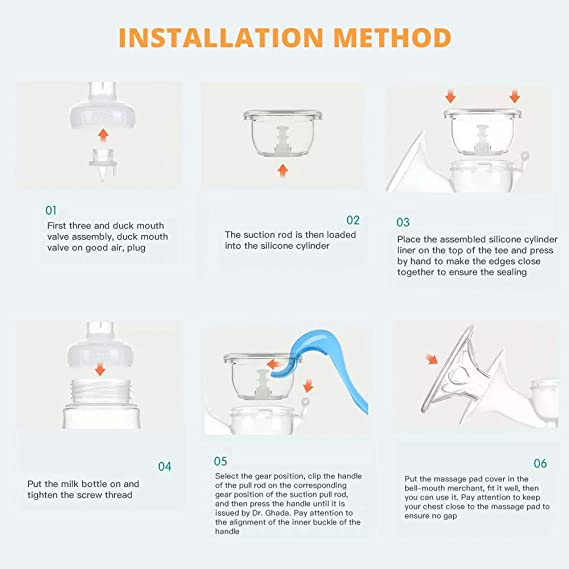 INSTALLATION METHOD

01
First three and duck mouth valve assembly, duck mouth valve on good air, plug

02
The suction rod is then loaded into the silicone cylinder

03
Place the assembled silicone cylinder liner on the top of the tee and press by hand to make the edges close together to ensure the sealing

04
Put the milk bottle on and tighten the screw thread

05
Select the gear position, clip the handle of the pull rod on the corresponding gear position of the suction pull rod, and then press the handle until it is issued by Dr. Ghada. Pay attention to the alignment of the inner buckle of the handle

06
Put the massage pad cover in the bell-mouth merchant, fit it well, then you can use it. Pay attention to keep your chest close to the massage pad to ensure no gap